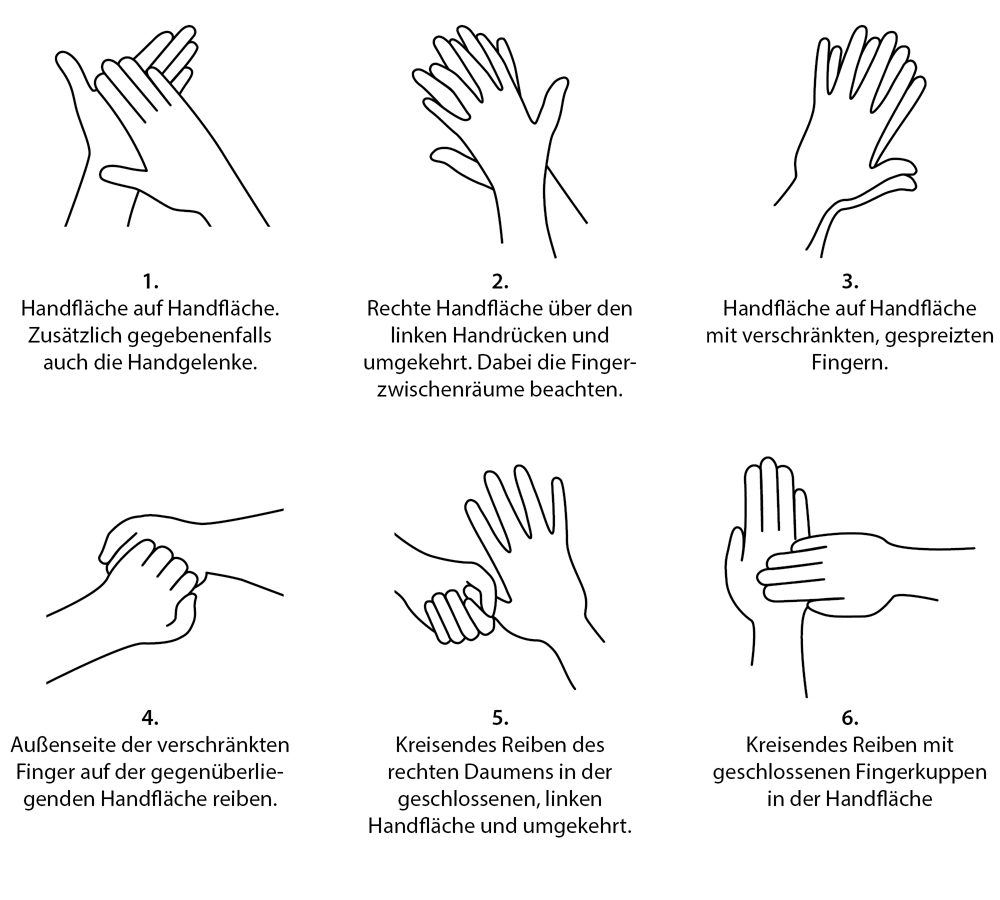 1.
Handfläche auf Handfläche. Zusätzlich gegebenenfalls auch die Handgelenke.

2.
Rechte Handfläche über den linken Handrücken und umgekehrt. Dabei die Fingerzwischenräume beachten.

3.
Handfläche auf Handfläche mit verschränkten, gespreizten Fingern.

4.
Außenseite der verschränkten Finger auf der gegenüberliegenden Handfläche reiben.

5.
Kreisendes Reiben des rechten Daumens in der geschlossenen, linken Handfläche und umgekehrt.

6.
Kreisendes Reiben mit geschlossenen Fingerkuppen in der Handfläche